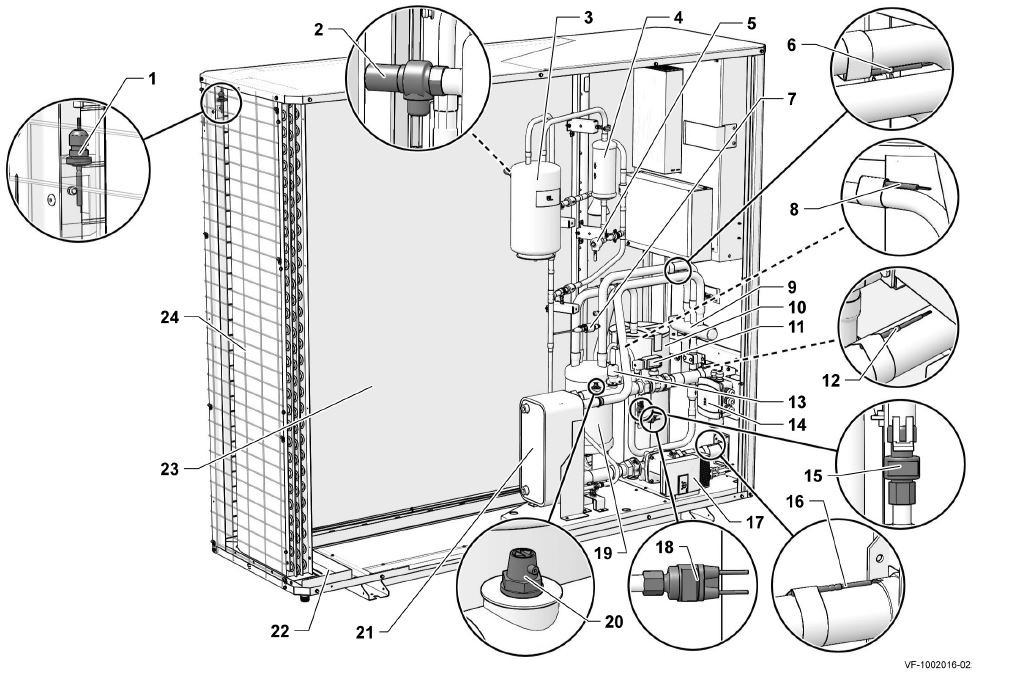 1
2
3
4
5
6
7
8
9
10
11
12
13
14
15
16
17
18
19
20
21
22
23
24
VF-1002016-02